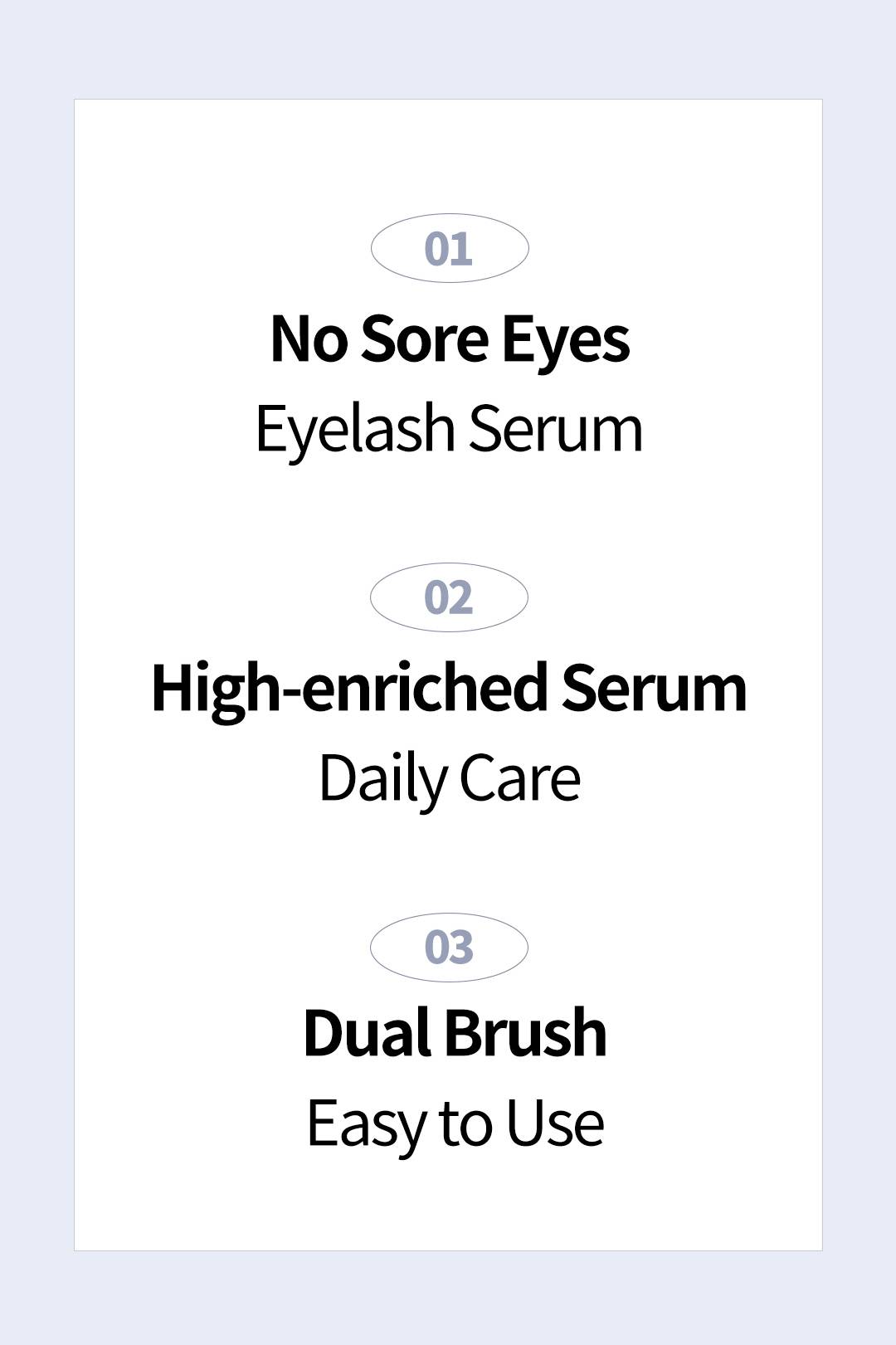 01

No Sore Eyes

Eyelash Serum

02

High-enriched Serum

Daily Care

03

Dual Brush

Easy to Use