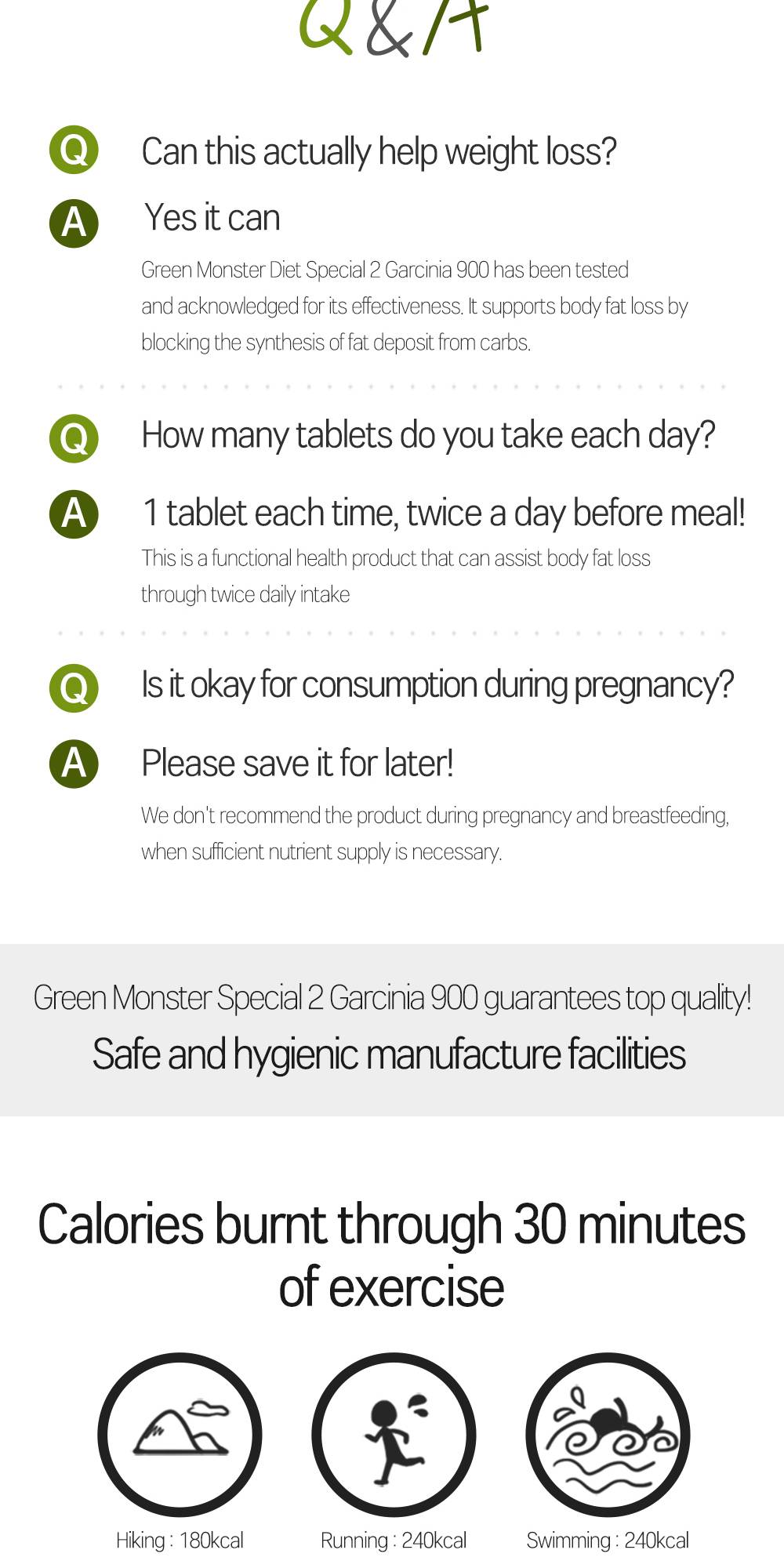 Q&A

Q Can this actually help weight loss?

A Yes it can

Green Monster Diet Special 2 Garcinia 900 has been tested and acknowledged for its effectiveness. It supports body fat loss by blocking the synthesis of fat deposit from carbs.

Q How many tablets do you take each day?

A 1 tablet each time, twice a day before meal!

This is a functional health product that can assist body fat loss through twice daily intake

Q Is it okay for consumption during pregnancy?

A Please save it for later!

We don't recommend the product during pregnancy and breastfeeding, when sufficient nutrient supply is necessary.

Green Monster Special 2 Garcinia 900 guarantees top quality!

Safe and hygienic manufacture facilities

Calories burnt through 30 minutes of exercise

Hiking : 180kcal

Running : 240kcal

Swimming : 240kcal