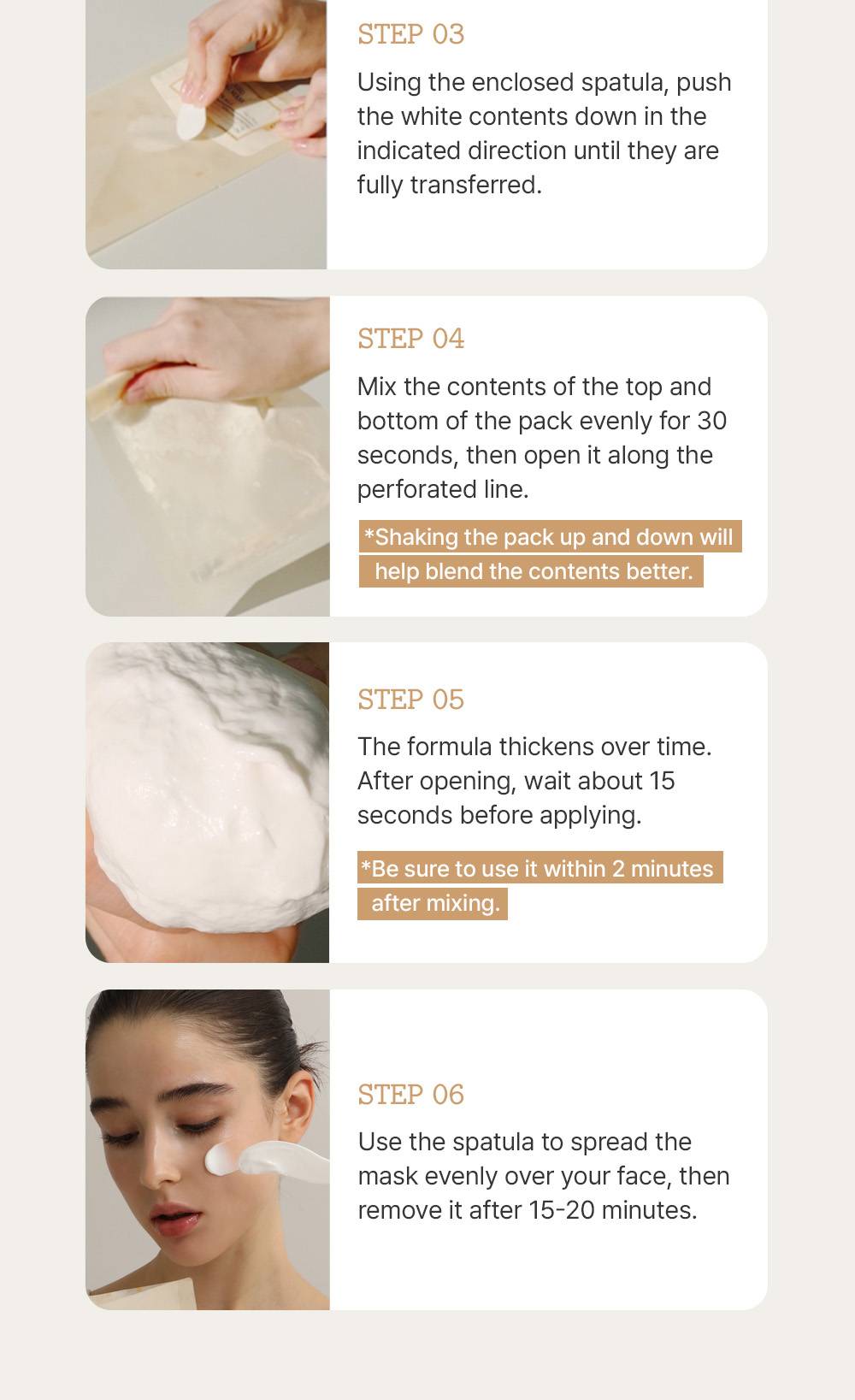 STEP 03

Using the enclosed spatula, push the white contents down in the indicated direction until they are fully transferred.

STEP 04

Mix the contents of the top and bottom of the pack evenly for 30 seconds, then open it along the perforated line.

*Shaking the pack up and down will help blend the contents better.

STEP 05

The formula thickens over time. After opening, wait about 15 seconds before applying.

*Be sure to use it within 2 minutes after mixing.

STEP 06

Use the spatula to spread the mask evenly over your face, then remove it after 15-20 minutes.